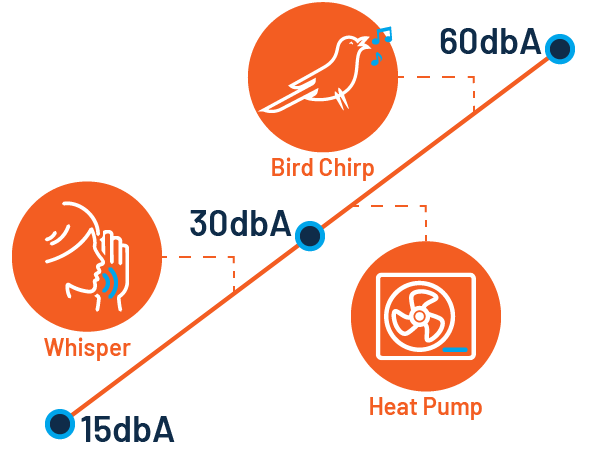 60dbA

Bird Chirp

30dbA

Whisper

Heat Pump

15dbA