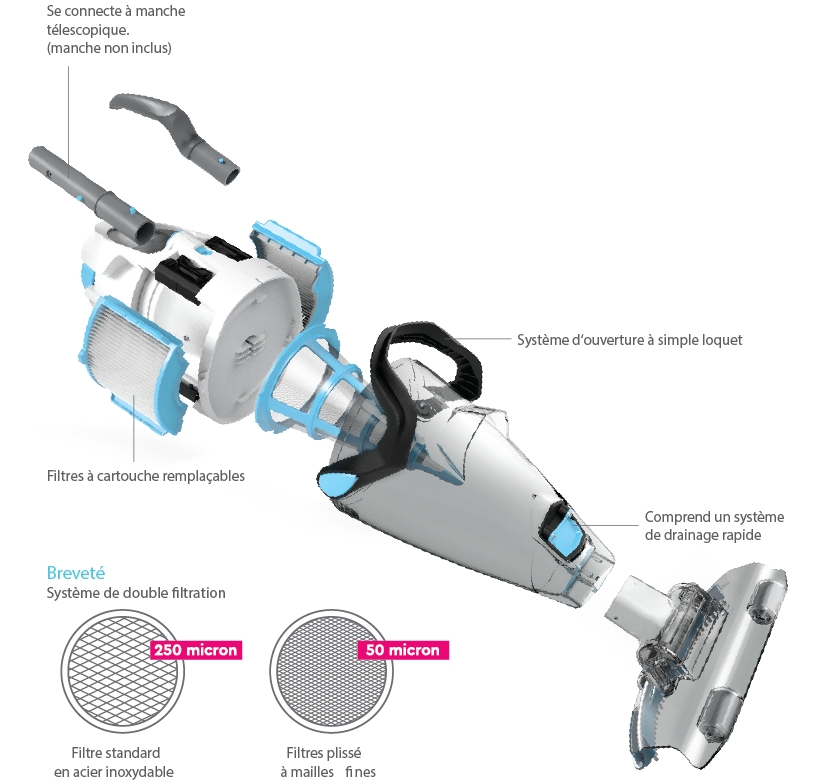 Se connecte à manche télescopique.
(manche non inclus)

Système d'ouverture à simple loquet

Filtres à cartouche remplaçables

Comprend un système de drainage rapide

Breveté
Système de double filtration

250 micron

50 micron

Filtre standard en acier inoxydable

Filtres plissé à mailles fines