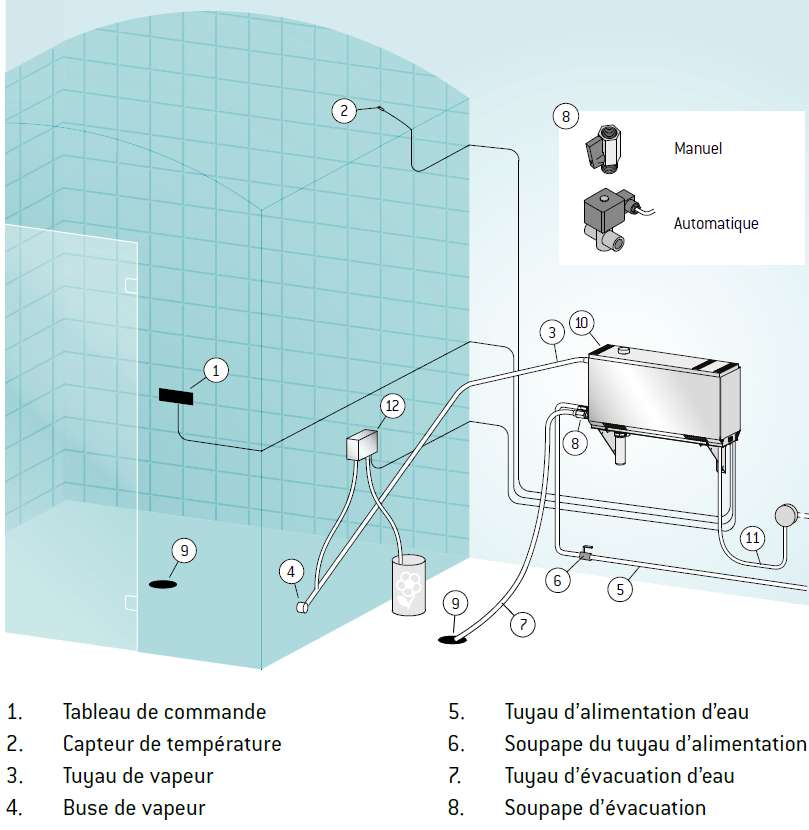 2

8

Manuel

Automatique

3

10

1

12

8

11

9

4

6

5

9

7

1. Tableau de commande
2. Capteur de température
3. Tuyau de vapeur
4. Buse de vapeur

5. Tuyau d'alimentation d'eau
6. Soupape du tuyau d'alimentation
7. Tuyau d'évacuation d'eau
8. Soupape d'évacuation