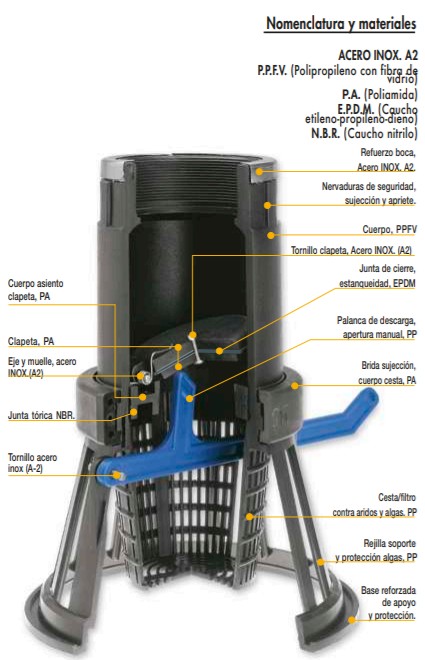 Nomenclatura y materiales

ACERO INOX. A2
P.P.F.V. (Polipropileno con fibra de vidrio)
P.A. (Poliamida)
E.P.D.M. (Caucho etileno-propileno-dieno)
N.B.R. (Caucho nitrilo)

Refuerzo boca, Acero INOX. A2.

Nervaduras de seguridad, sujección y apriete.

Cuerpo, PPFV

Tornillo clapeta, Acero INOX. (A2)

Junta de cierre, estanqueidad, EPDM

Palanca de descarga, apertura manual, PP

Brida sujección, cuerpo cesta, PA

Cesta/filtro contra aridos y algas. PP

Rejilla soporte y protección algas, PP

Base reforzada de apoyo y protección.

Cuerpo asiento clapeta, PA

Clapeta, PA

Eje y muelle, acero INOX.(A2)

Junta tórica NBR.

Tornillo acero inox (A-2)